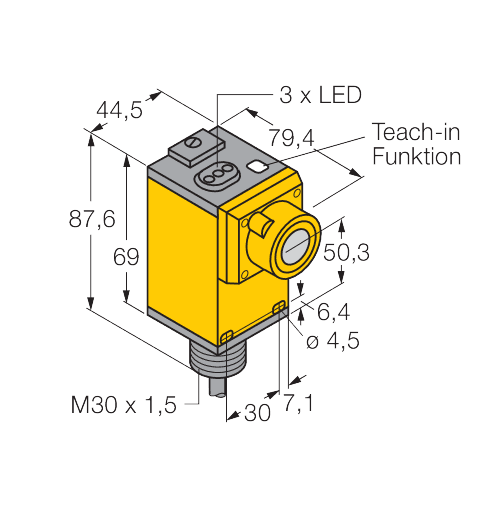 3 x LED
44,5
79,4
Teach-in
Funktion
87,6
69
50,3
6,4
ø 4,5
M30 x 1,5
30
7,1