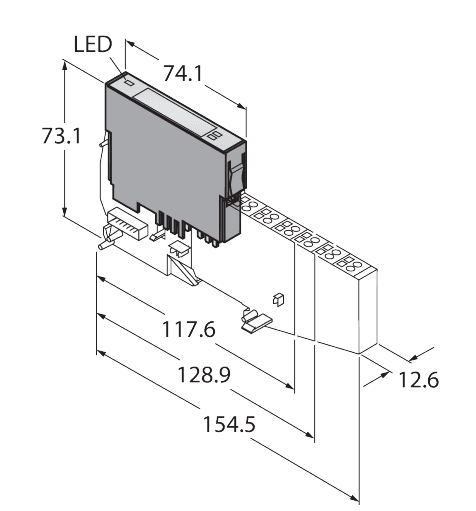 LED
74.1
73.1
117.6
128.9
154.5
12.6