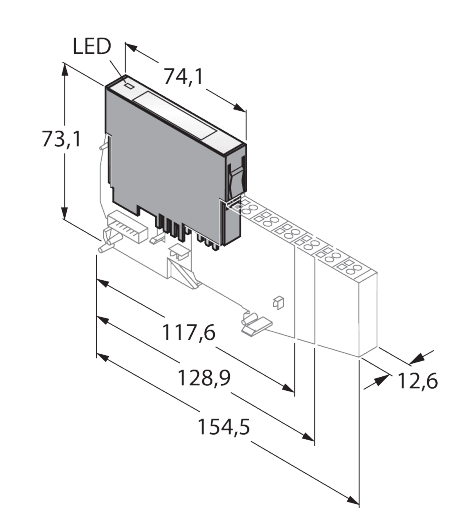 LED
74,1
73,1
117,6
128,9
154,5
12,6