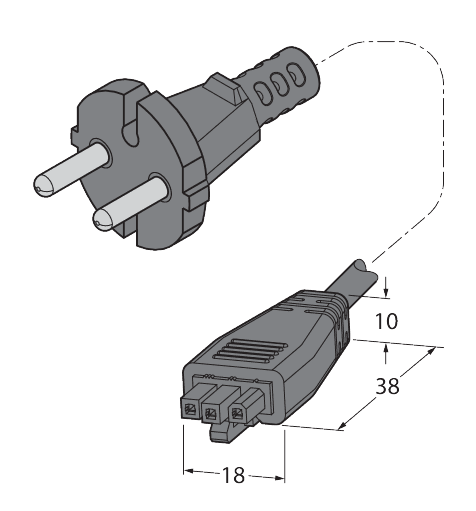 10
38
18