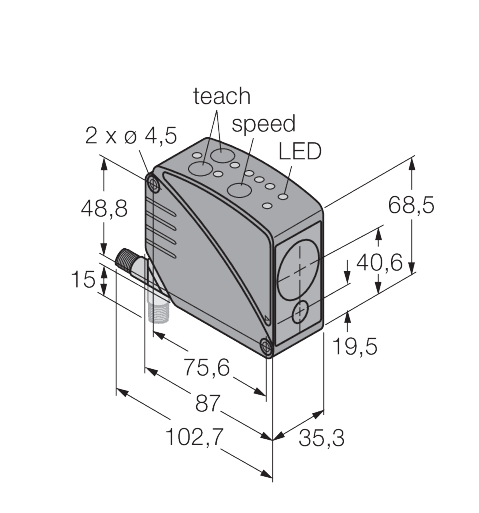 teach
speed
2 x ø 4,5
LED
48,8
68,5
40,6
15
19,5
75,6
87
102,7
35,3