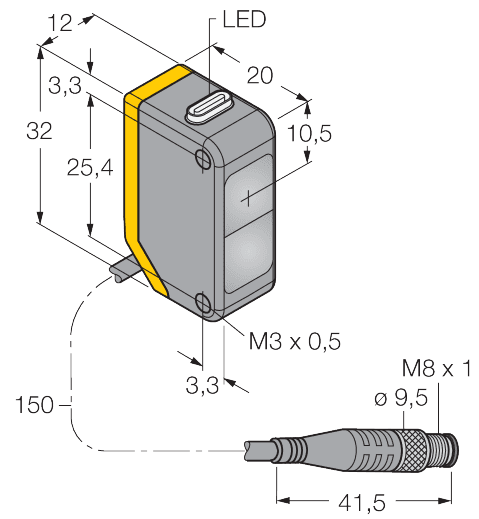 12
LED
20
3,3
32
10,5
25,4
M3 x 0,5
3,3
M8 x 1
ø 9,5
150
41,5