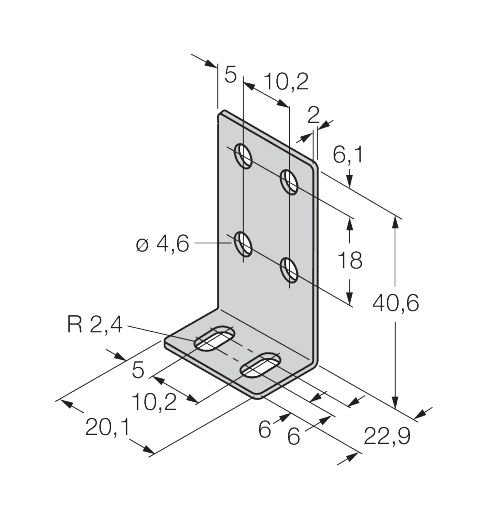 5
10,2
2
6,1
ø 4,6
18
40,6
R 2,4
5
10,2
20,1
6
6
22,9