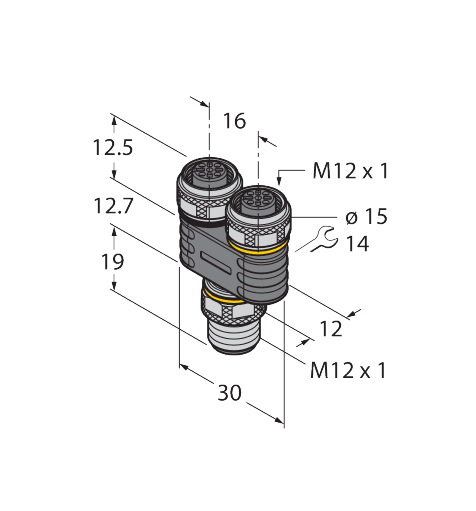 16
12.5
M12 x 1
12.7
ø 15
14
19
12
M12 x 1
30