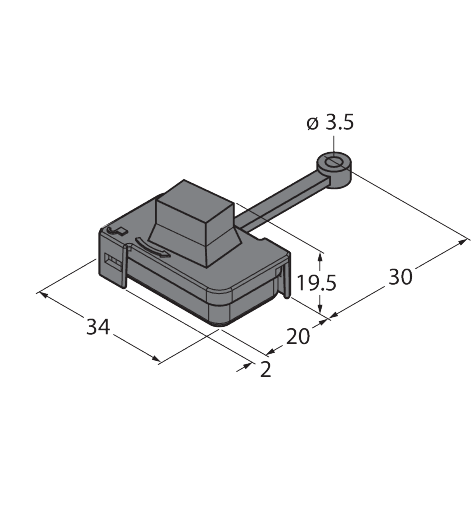 ø 3.5

19.5

30

34

20

2