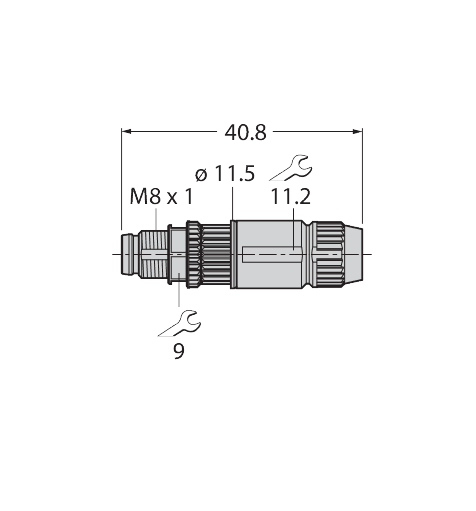 40.8

ø 11.5

M8 x 1

11.2

9