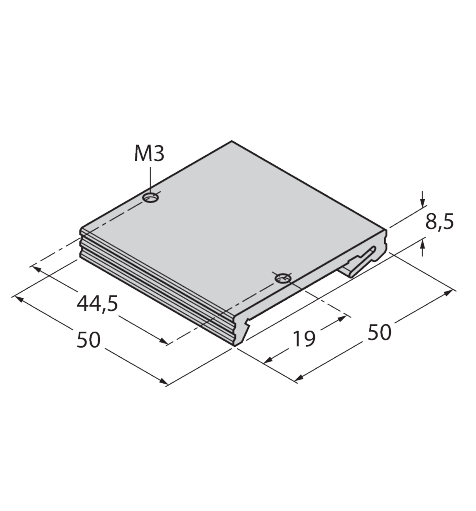 M3

8,5

44,5

50

19

50