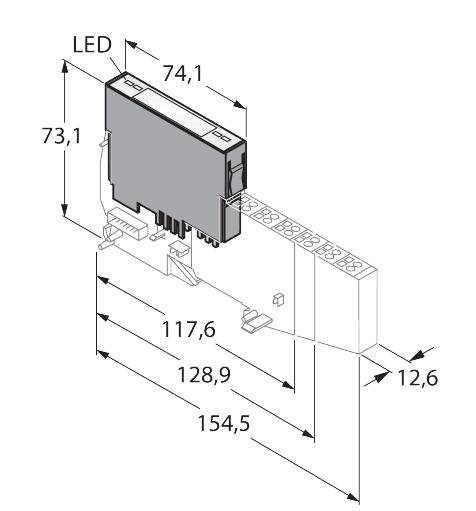 LED
74,1
73,1
117,6
128,9
154,5
12,6