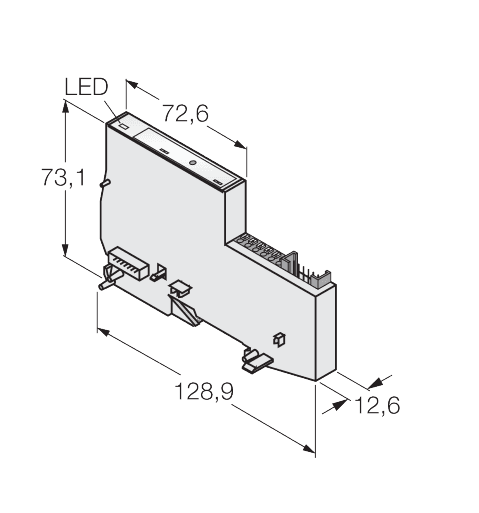 LED
72,6
73,1
128,9
12,6