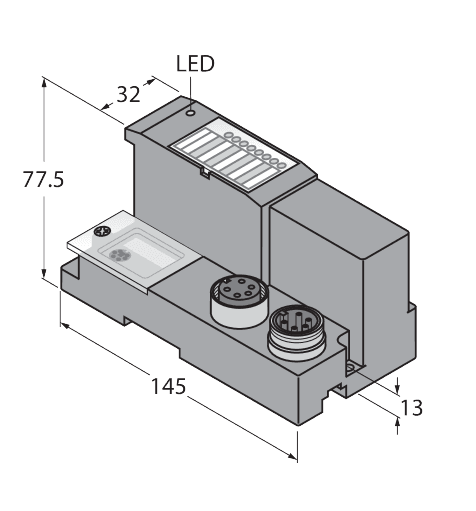 LED
32
77.5
145
13