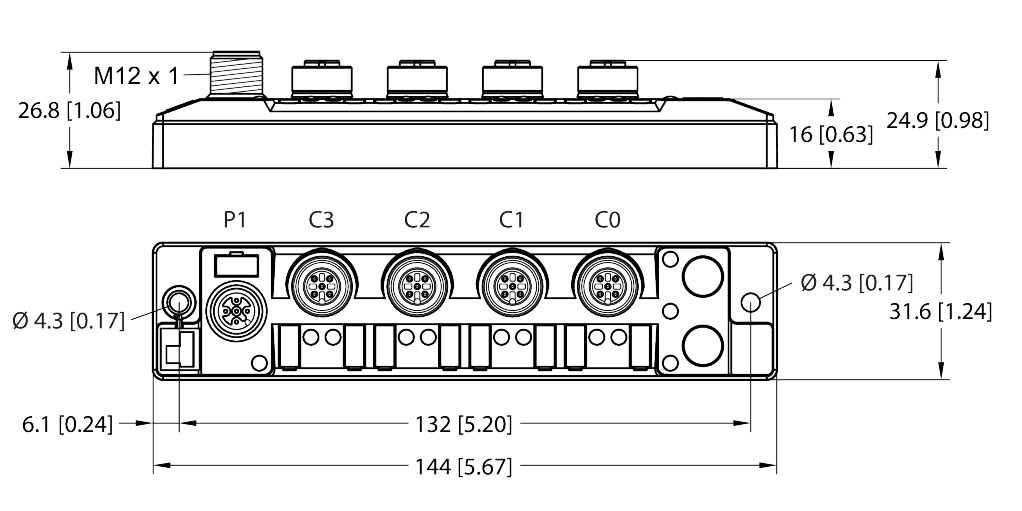 M12 x 1
26.8 [1.06]
16 [0.63]
24.9 [0.98]
P1
C3
C2
C1
C0
Ø 4.3 [0.17]
Ø 4.3 [0.17]
31.6 [1.24]
6.1 [0.24]
132 [5.20]
144 [5.67]