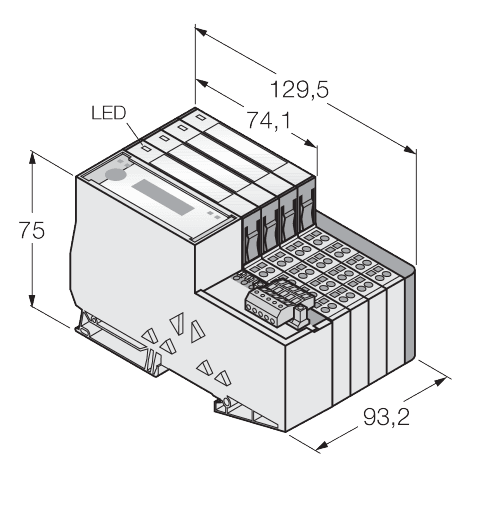 129,5
74,1
LED
75
93,2