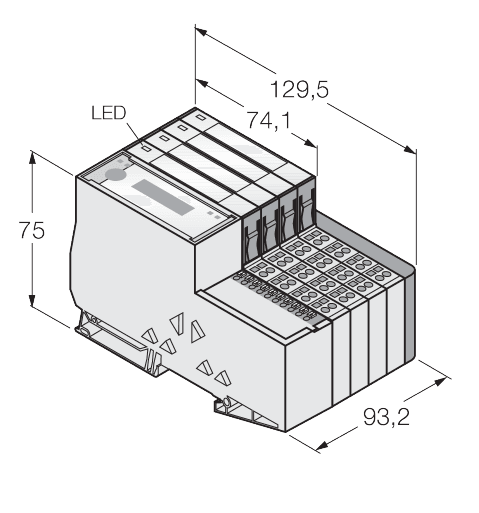 129,5
74,1
LED
75
93,2