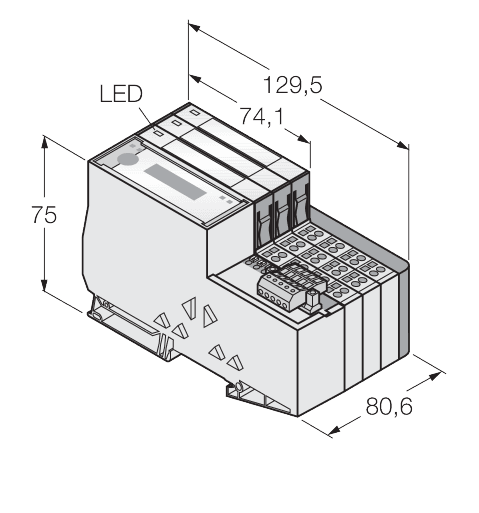 129,5
LED
74,1
75
80,6