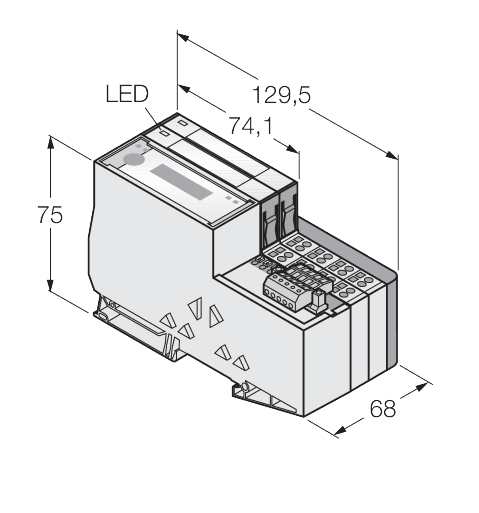 LED
129,5
74,1
75
68