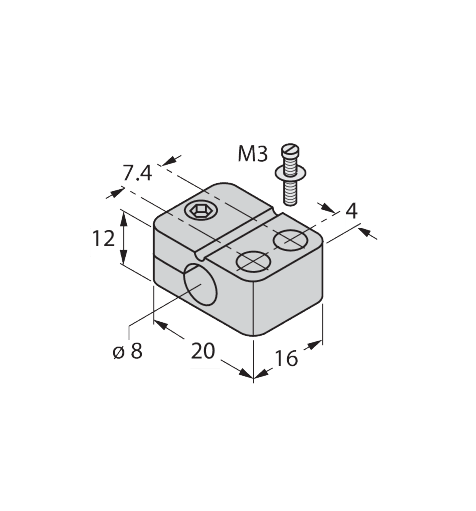 M3
7.4
4
12
ø 8
20
16