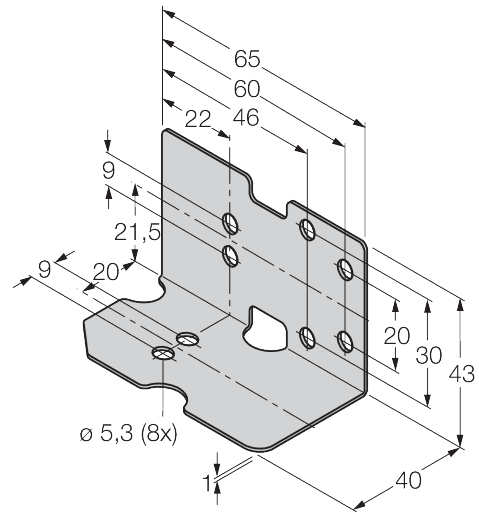 65
60
22
46
9
21,5
9
20
20
30
43
ø 5,3 (8x)
1
40