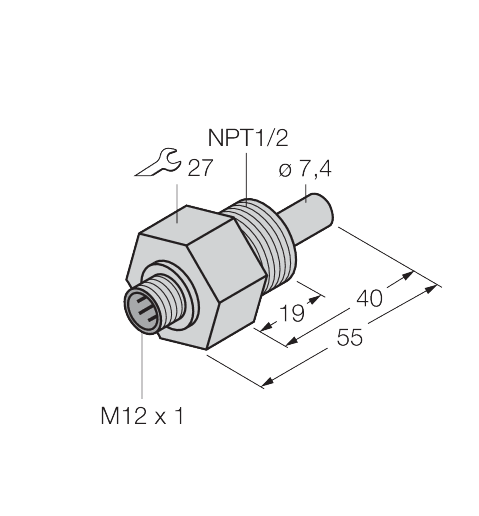 NPT1/2
27
ø 7,4
19
40
55
M12 x 1