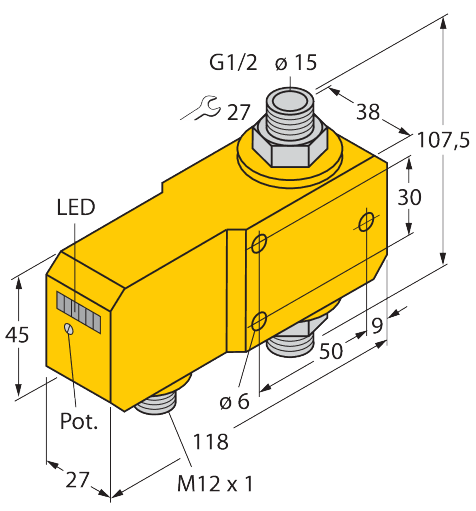 G1/2
ø 15
27
38
107,5
30
LED
45
9
50
ø 6
Pot.
118
27
M12 x 1