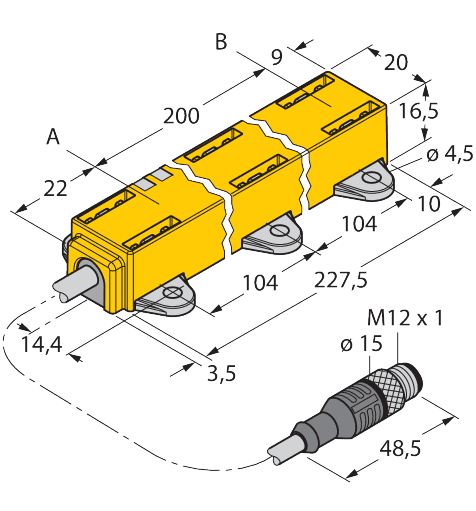 B
9
20
200
16,5
A
ø 4,5
22
10
104
104
227,5
M12 x 1
ø 15
14,4
3,5
48,5