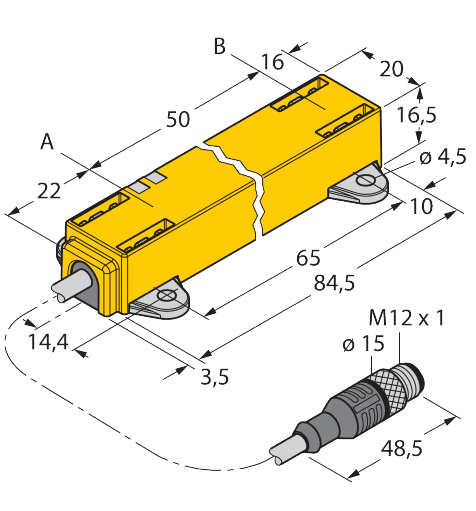 B
16
20
50
16,5
A
ø 4,5
22
10
65
84,5
M12 x 1
ø 15
14,4
3,5
48,5